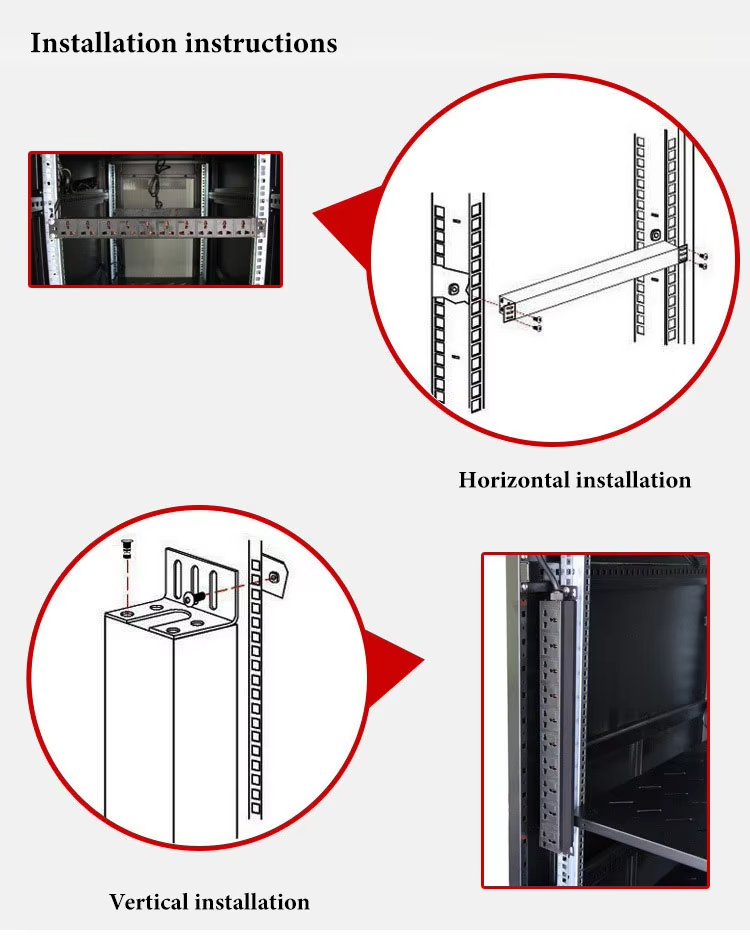 Installation instructions

Horizontal installation

Vertical installation